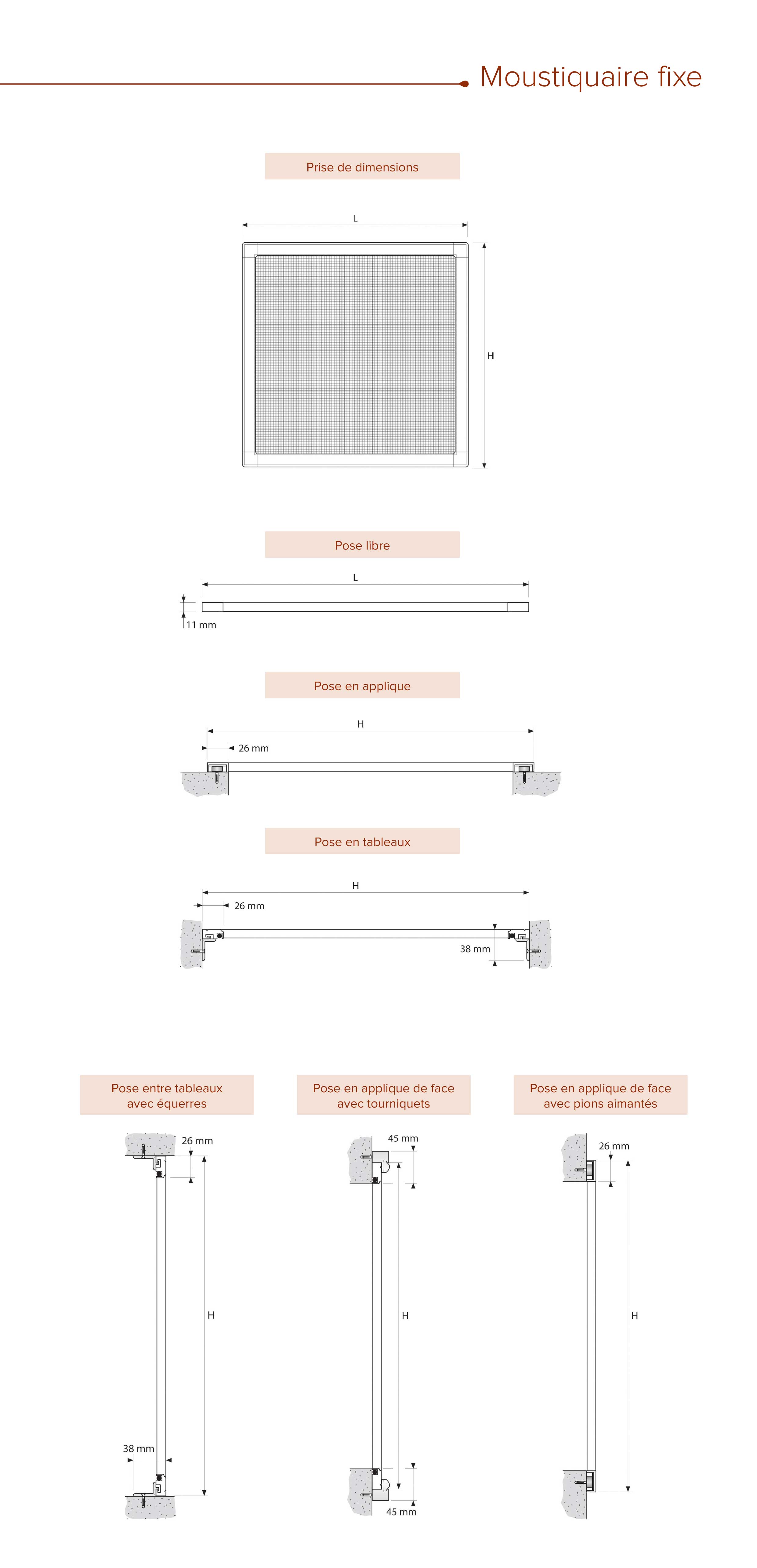 Moustiquaire fixe

Prise de dimensions

L

H

Pose libre

L

11 mm

Pose en applique

H

26 mm

Pose en tableaux

H

26 mm

38 mm

Pose entre tableaux avec équerres

26 mm

H

38 mm

Pose en applique de face avec tourniquets

45 mm

H

45 mm

Pose en applique de face avec pions aimantés

26 mm

H